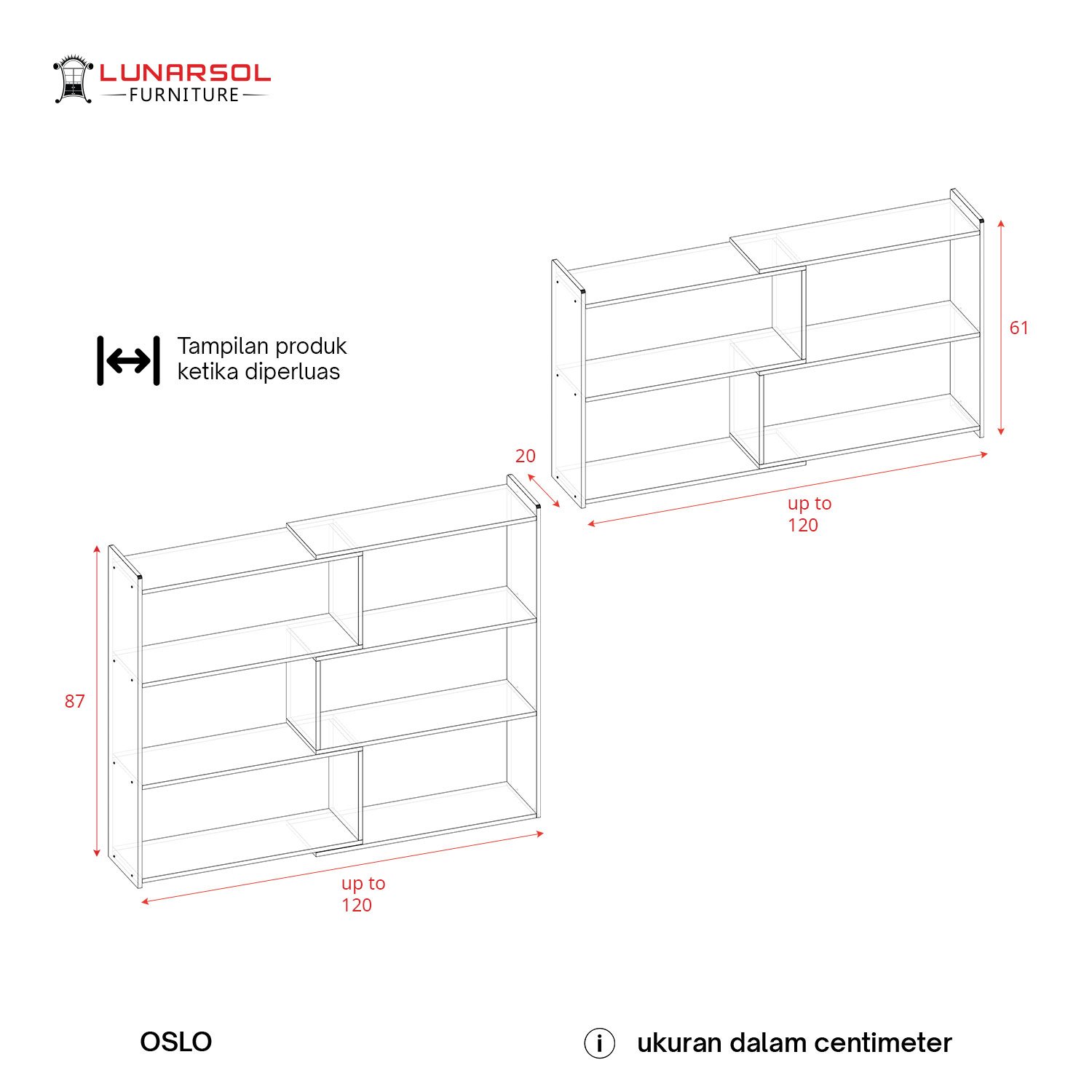 LUNARSOL
FURNITURE

Tampilan produk ketika diperluas

61

20

up to 120

87

up to 120

OSLO

i ukuran dalam centimeter