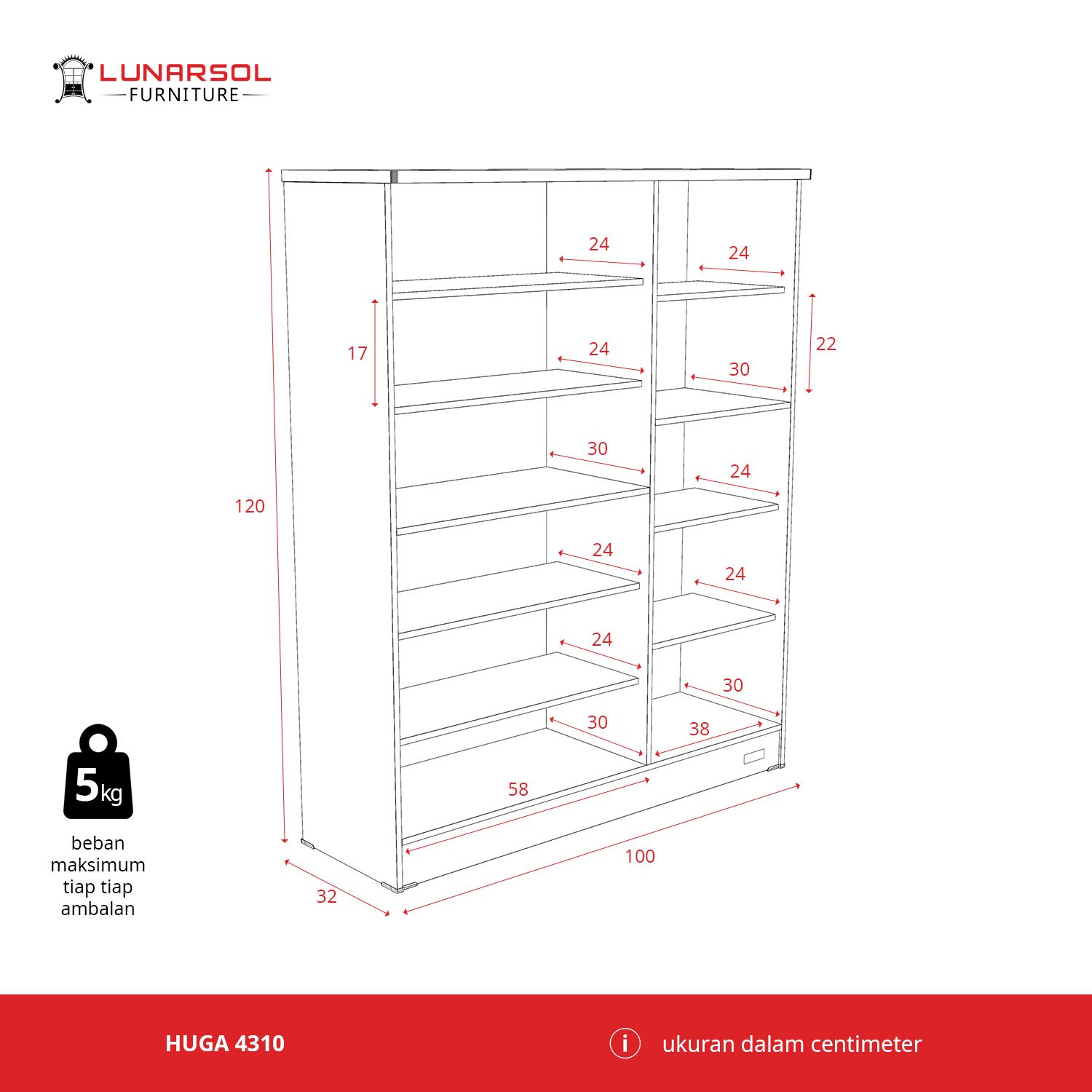 LUNARSOL
FURNITURE

24
24
17
24
22
30
30
24
120
24
24
24
30
30
38
58
100
32

5kg
beban maksimum tiap tiap ambalan

HUGA 4310

i ukuran dalam centimeter